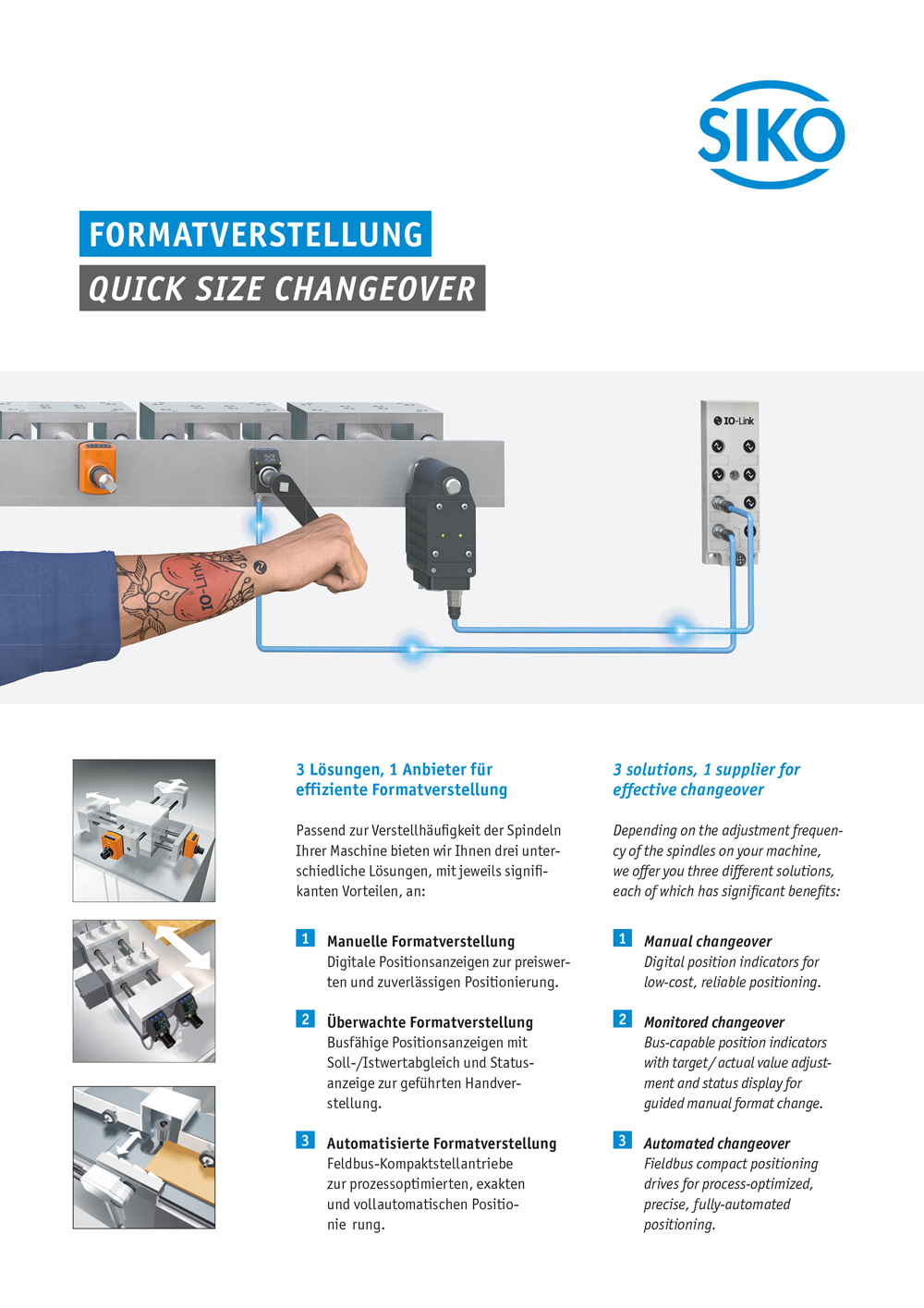 SIKO

FORMATVERSTELLUNG

QUICK SIZE CHANGEOVER

IO-Link

IO-Link

3 Lösungen, 1 Anbieter für effiziente Formatverstellung

Passend zur Verstellhäufigkeit der Spindeln Ihrer Maschine bieten wir Ihnen drei unterschiedliche Lösungen, mit jeweils signifikanten Vorteilen, an:

1 Manuelle Formatverstellung
Digitale Positionsanzeigen zur preiswerten und zuverlässigen Positionierung.

2 Überwachte Formatverstellung
Busfähige Positionsanzeigen mit Soll-/Istwertabgleich und Statusanzeige zur geführten Handverstellung.

3 Automatisierte Formatverstellung
Feldbus-Kompaktstellantriebe zur prozessoptimierten, exakten und vollautomatischen Positionie rung.

3 solutions, 1 supplier for effective changeover

Depending on the adjustment frequency of the spindles on your machine, we offer you three different solutions, each of which has significant benefits:

1 Manual changeover
Digital position indicators for low-cost, reliable positioning.

2 Monitored changeover
Bus-capable position indicators with target / actual value adjustment and status display for guided manual format change.

3 Automated changeover
Fieldbus compact positioning drives for process-optimized, precise, fully-automated positioning.